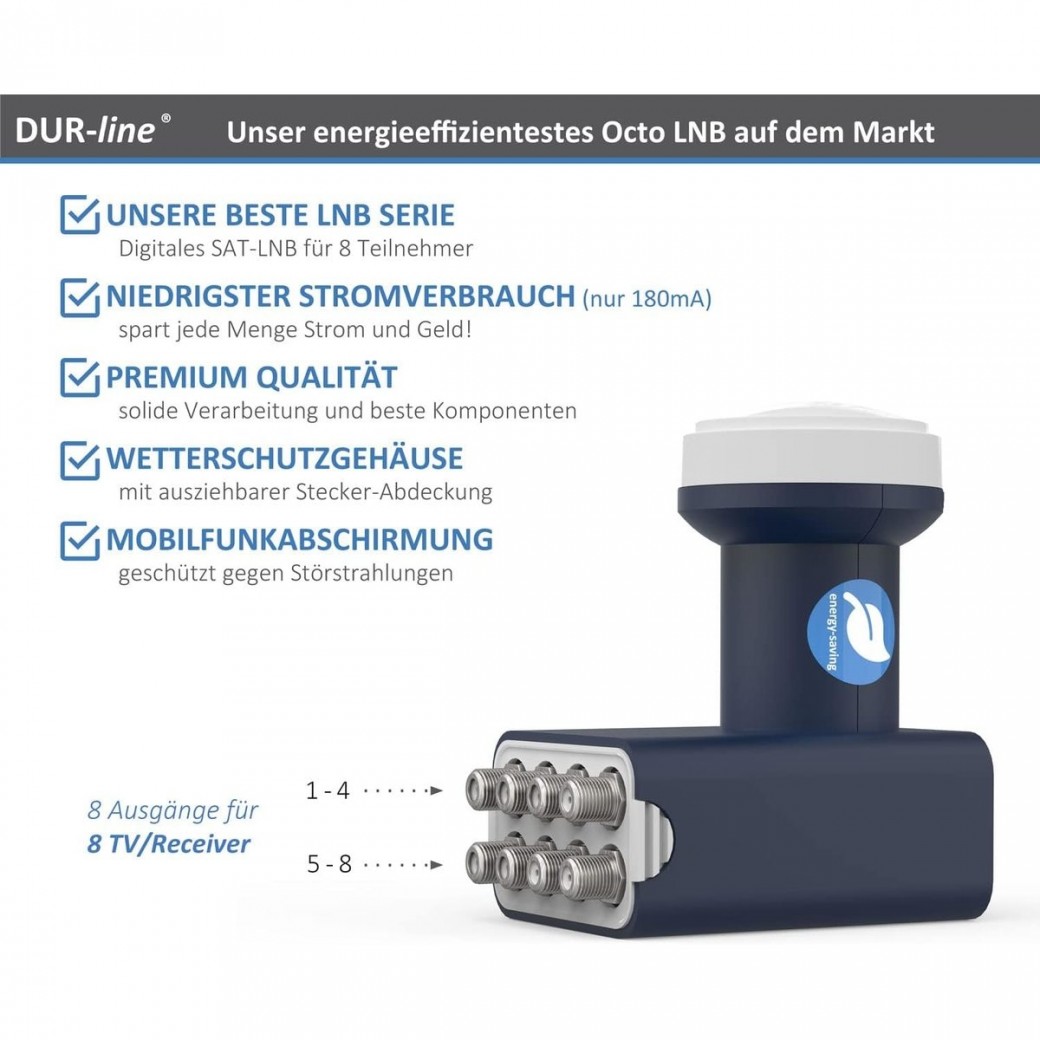 DUR-line®

Unser energieeffizientestes Octo LNB auf dem Markt

UNSERE BESTE LNB SERIE
Digitales SAT-LNB für 8 Teilnehmer

NIEDRIGSTER STROMVERBRAUCH (nur 180mA)
spart jede Menge Strom und Geld!

PREMIUM QUALITÄT
solide Verarbeitung und beste Komponenten

WETTERSCHUTZGEHÄUSE
mit ausziehbarer Stecker-Abdeckung

MOBILFUNKABSCHIRMUNG
geschützt gegen Störstrahlungen

energy-saving

8 Ausgänge für
8 TV/Receiver

1 - 4

5 - 8